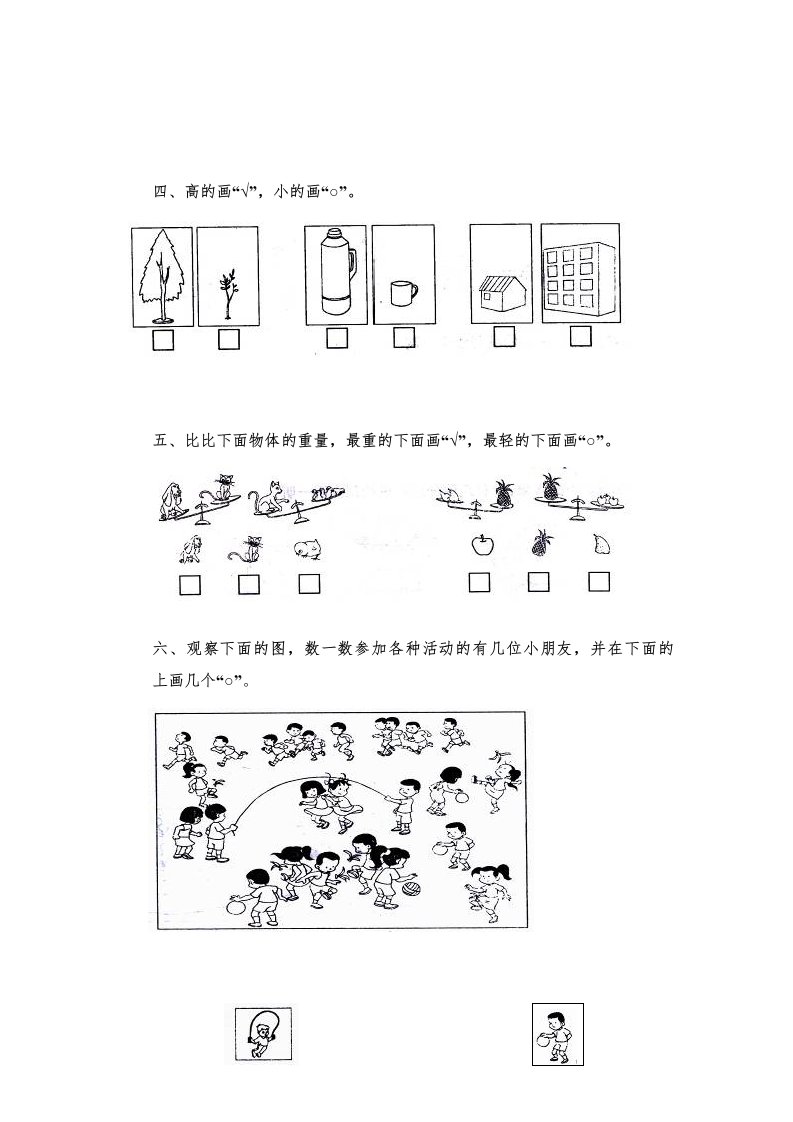 四、高的画“√”，小的画“○”。

五、比比下面物体的重量，最重的下面画“√”，最轻的下面画“○”。

六、观察下面的图，数一数参加各种活动的有几位小朋友，并在下面的上画几个“○”。