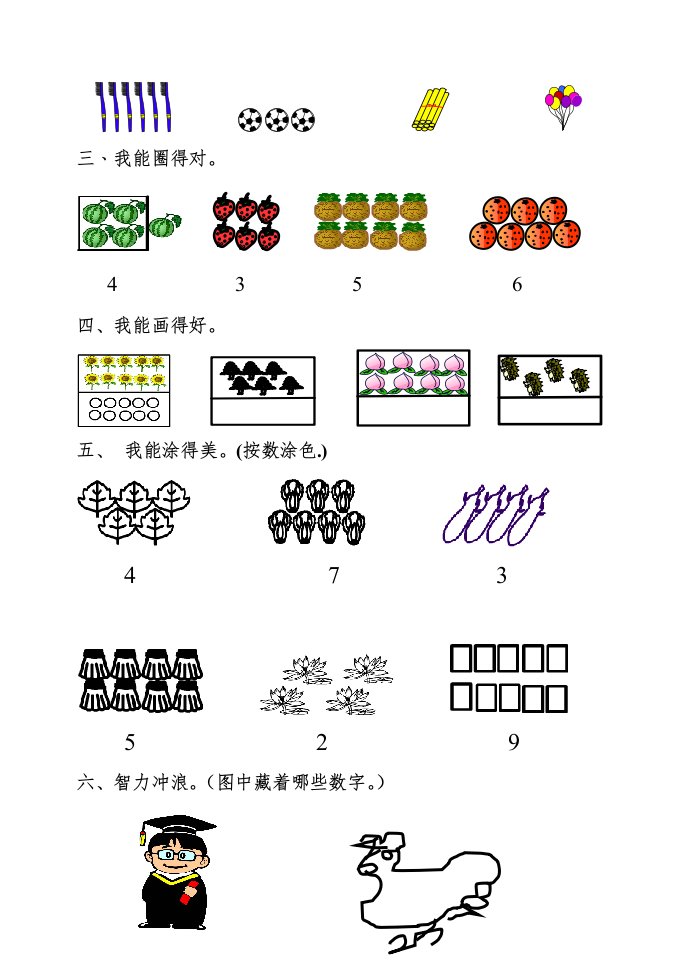 三、我能圈得对。

4　　3　　5　　6

四、我能画得好。

五、 我能涂得美。(按数涂色.)

4　　7　　3

5　　2　　9

六、智力冲浪。(图中藏着哪些数字。)