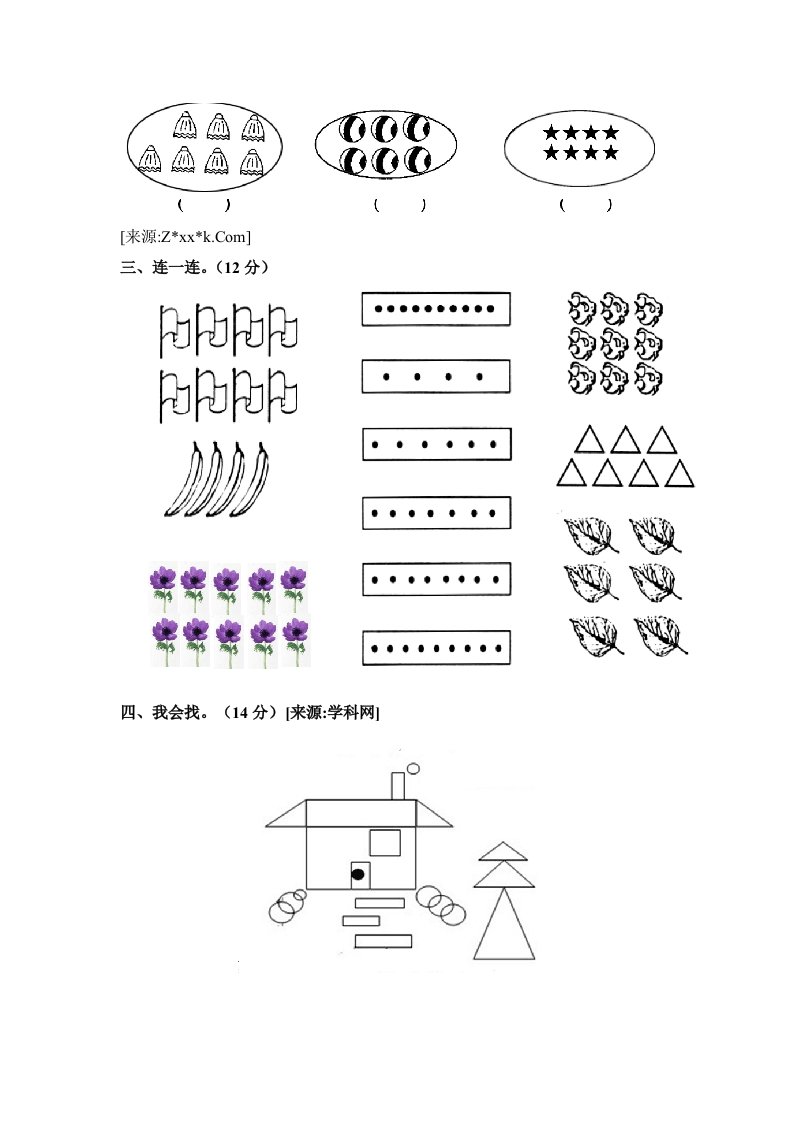 (　　)　　(　　)　　(　　)

[来源:Z*xx*k.Com]

三、连一连。（12 分）

四、我会找。（14 分）[来源:学科网]