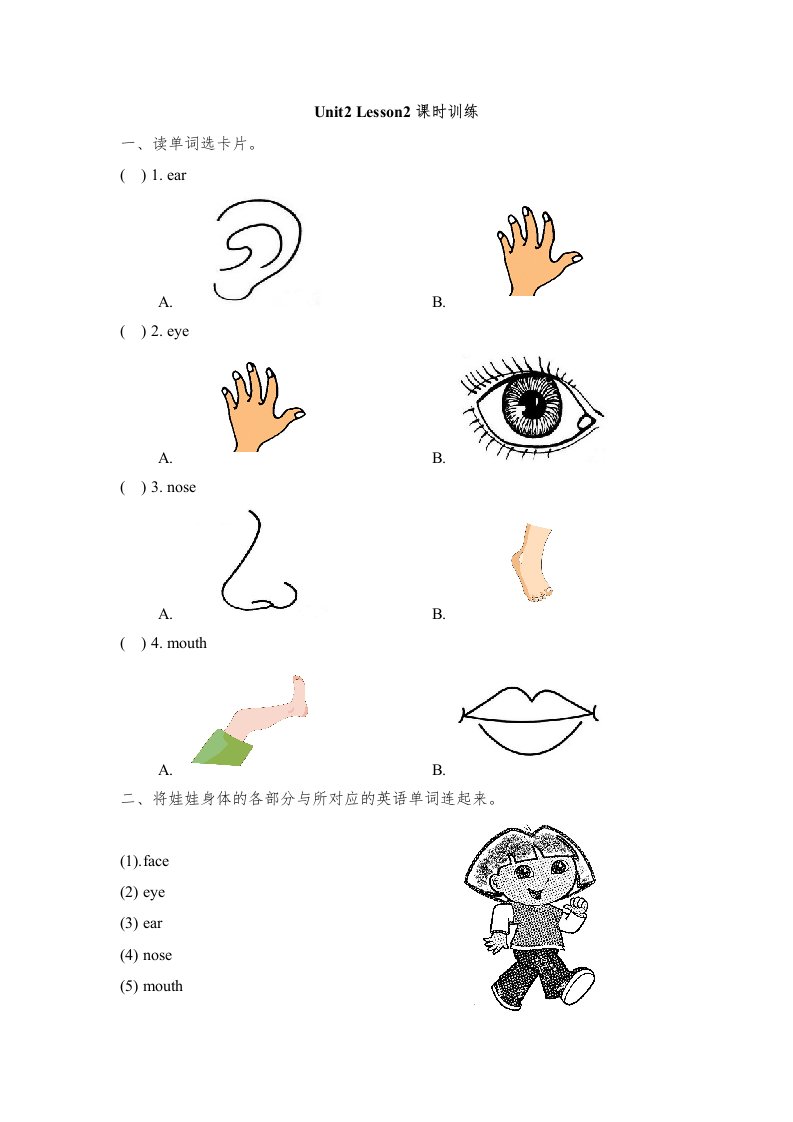 Unit2 Lesson2 课时训练

一、读单词选卡片。

( ) 1. ear

A. B.

( ) 2. eye

A. B.

( ) 3. nose

A. B.

( ) 4. mouth

A. B.

二、将娃娃身体的各部分与所对应的英语单词连起来。

(1).face

(2) eye

(3) ear

(4) nose

(5) mouth