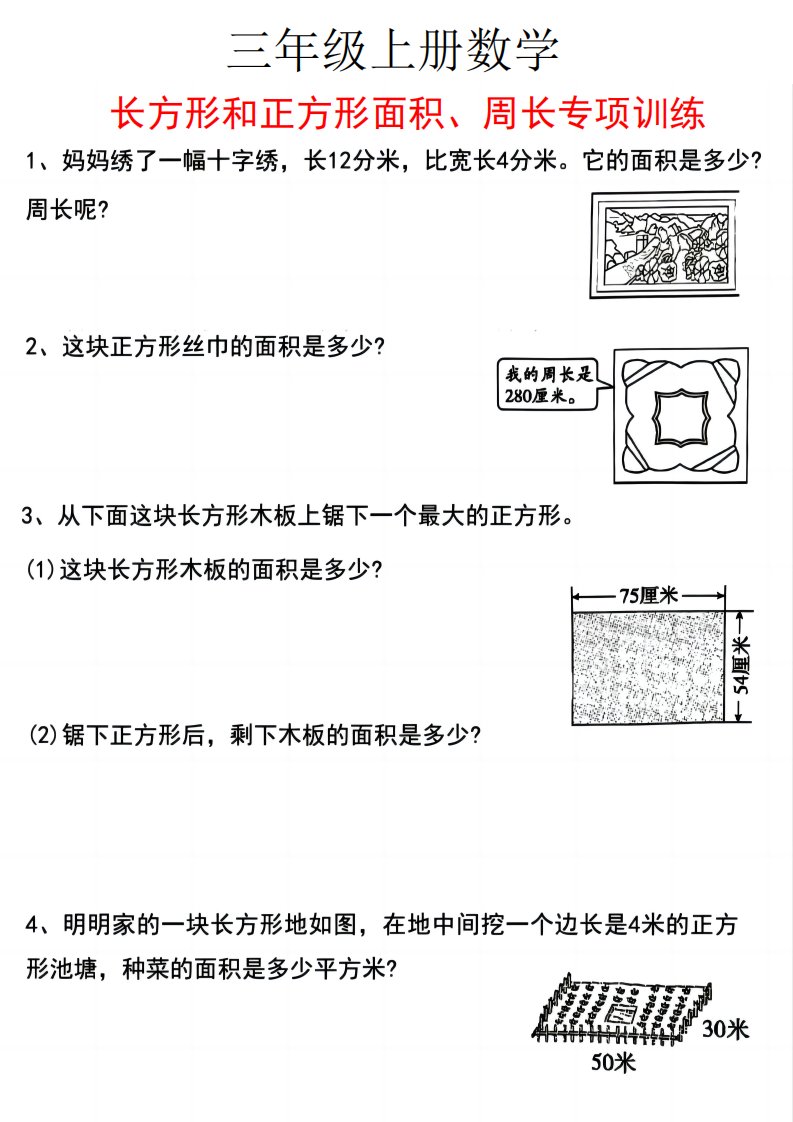 三年级上册数学

长方形和正方形面积、周长专项训练

1、妈妈绣了一幅十字绣，长12分米，比宽长4分米。它的面积是多少？周长呢？

2、这块正方形丝巾的面积是多少？

我的周长是280厘米。

3、从下面这块长方形木板上锯下一个最大的正方形。

(1)这块长方形木板的面积是多少？

75厘米

54厘米

(2)锯下正方形后，剩下木板的面积是多少？

4、明明家的一块长方形地如图，在地中间挖一个边长是4米的正方形池塘，种菜的面积是多少平方米？

30米

50米