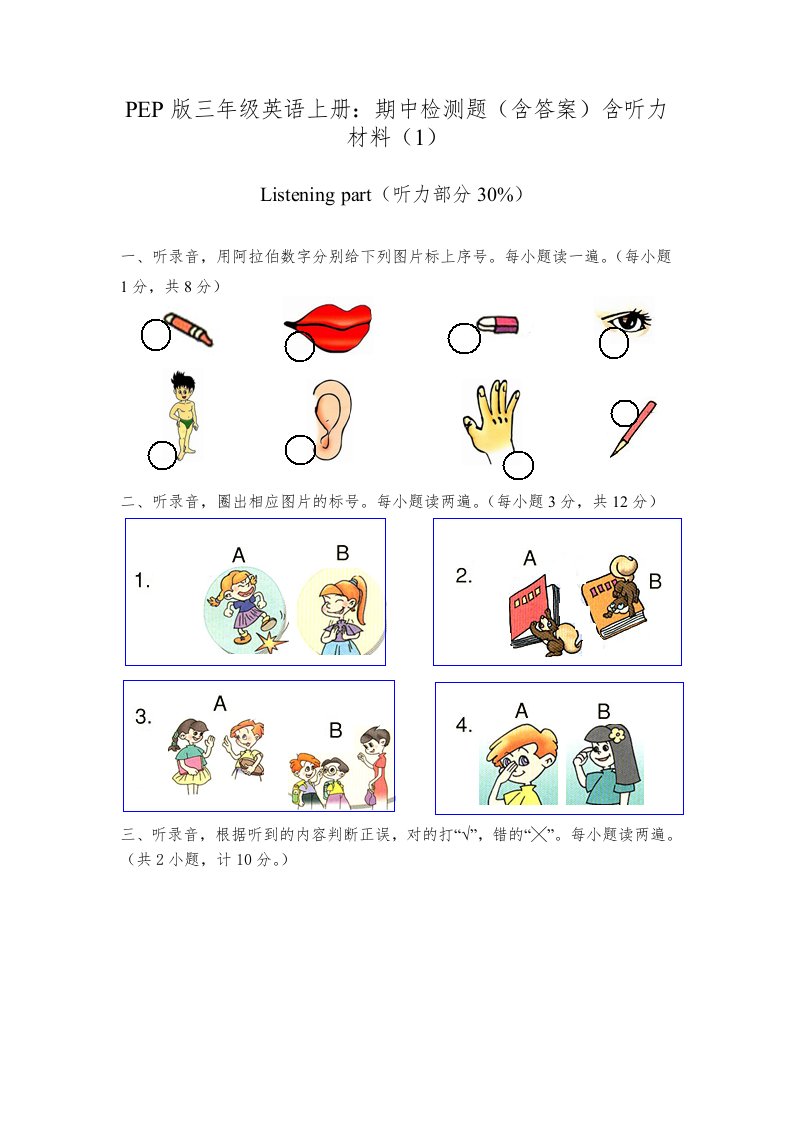 PEP 版三年级英语上册：期中检测题（含答案）含听力材料（1）

Listening part（听力部分 30%）

一、听录音，用阿拉伯数字分别给下列图片标上序号。每小题读一遍。（每小题 1 分，共 8 分）

二、听录音，圈出相应图片的标号。每小题读两遍。（每小题 3 分，共 12 分）

1. A B

2. A B

3. A B

4. A B

三、听录音，根据听到的内容判断正误，对的打“√”，错的“╳”。每小题读两遍。（共 2 小题，计 10 分。）