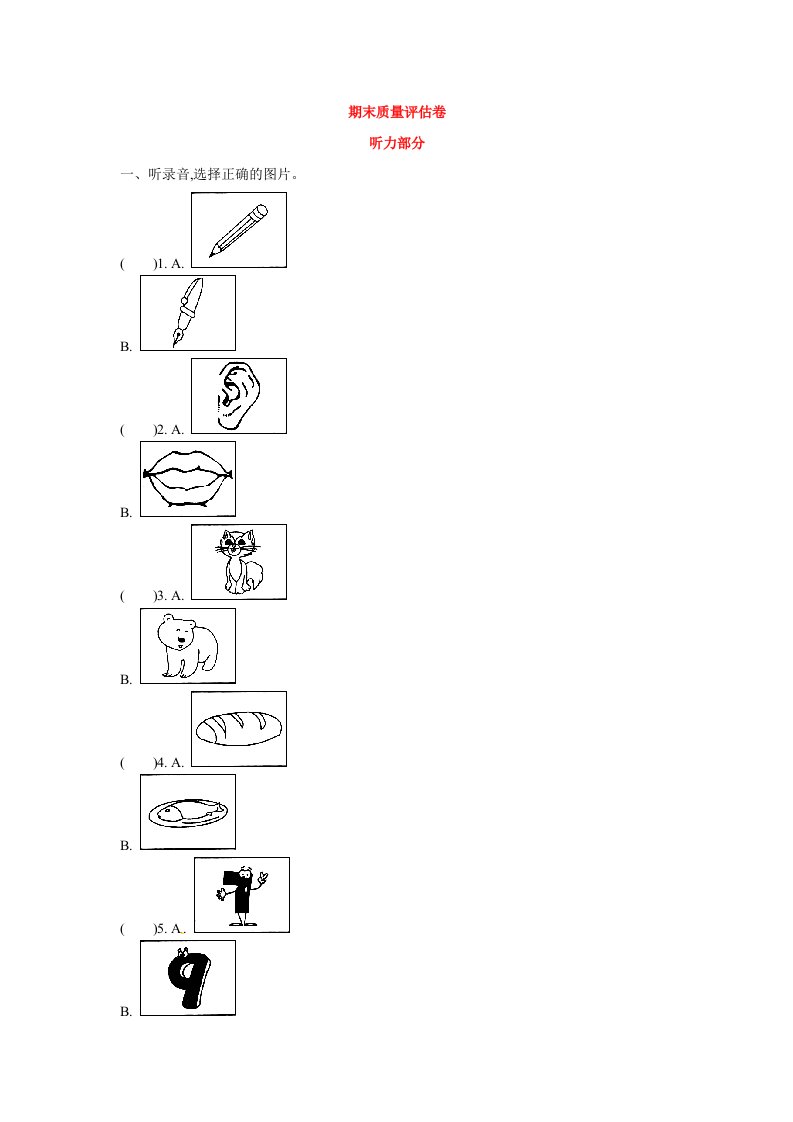 期末质量评估卷

听力部分

一、听录音,选择正确的图片。

(　　)1. A.

B.

(　　)2. A.

B.

(　　)3. A.

B.

(　　)4. A.

B.

(　　)5. A.

B.