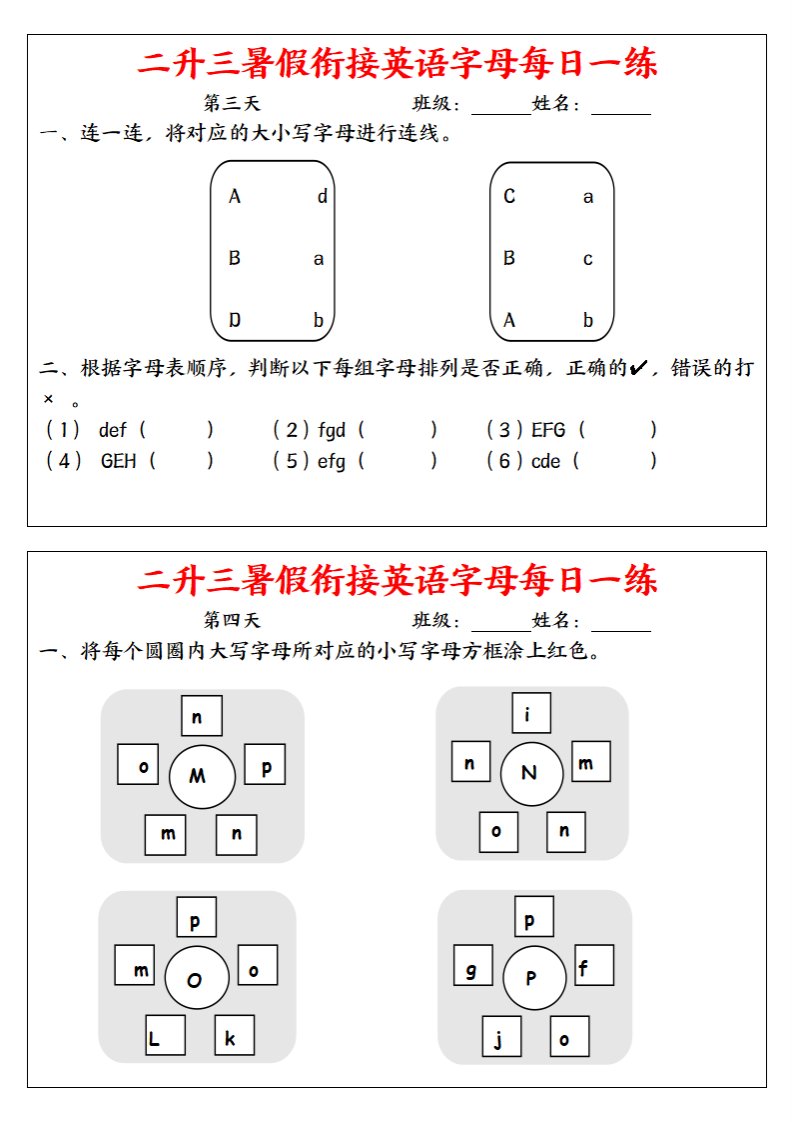 二升三暑假衔接英语字母每日一练

第三天　　　班级：______姓名：______

一、连一连，将对应的大小写字母进行连线。

A　d
B　a
D　b

C　a
B　c
A　b

二、根据字母表顺序，判断以下每组字母排列是否正确，正确的✔，错误的打×。

（1） def（　　）　（2）fgd（　　）　（3）EFG（　　）
（4） GEH（　　）　（5）efg（　　）　（6）cde（　　）

二升三暑假衔接英语字母每日一练

第四天　　　班级：______姓名：______

一、将每个圆圈内大写字母所对应的小写字母方框涂上红色。

n
o　M　p
m　n

i
n　N　m
o　n

p
m　O　o
L　k

p
g　P　f
j　o