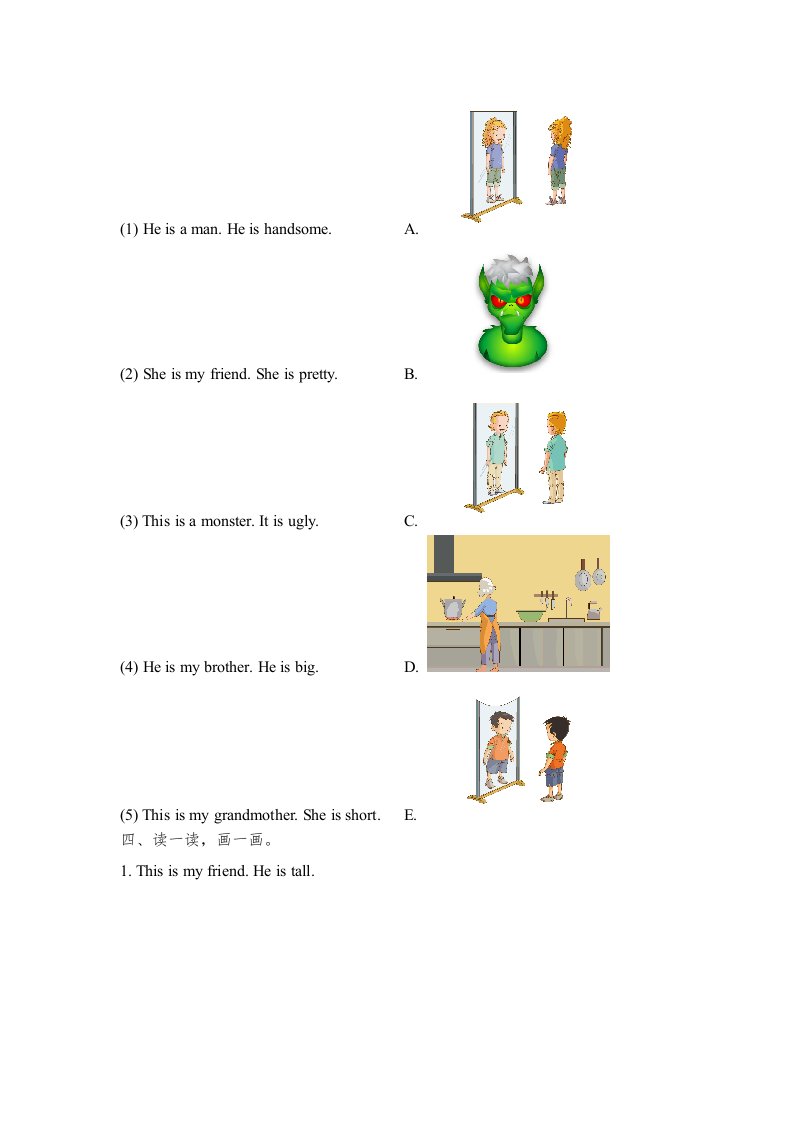 (1) He is a man. He is handsome.

A.

(2) She is my friend. She is pretty.

B.

(3) This is a monster. It is ugly.

C.

(4) He is my brother. He is big.

D.

(5) This is my grandmother. She is short.

E.

四、读一读，画一画。

1. This is my friend. He is tall.