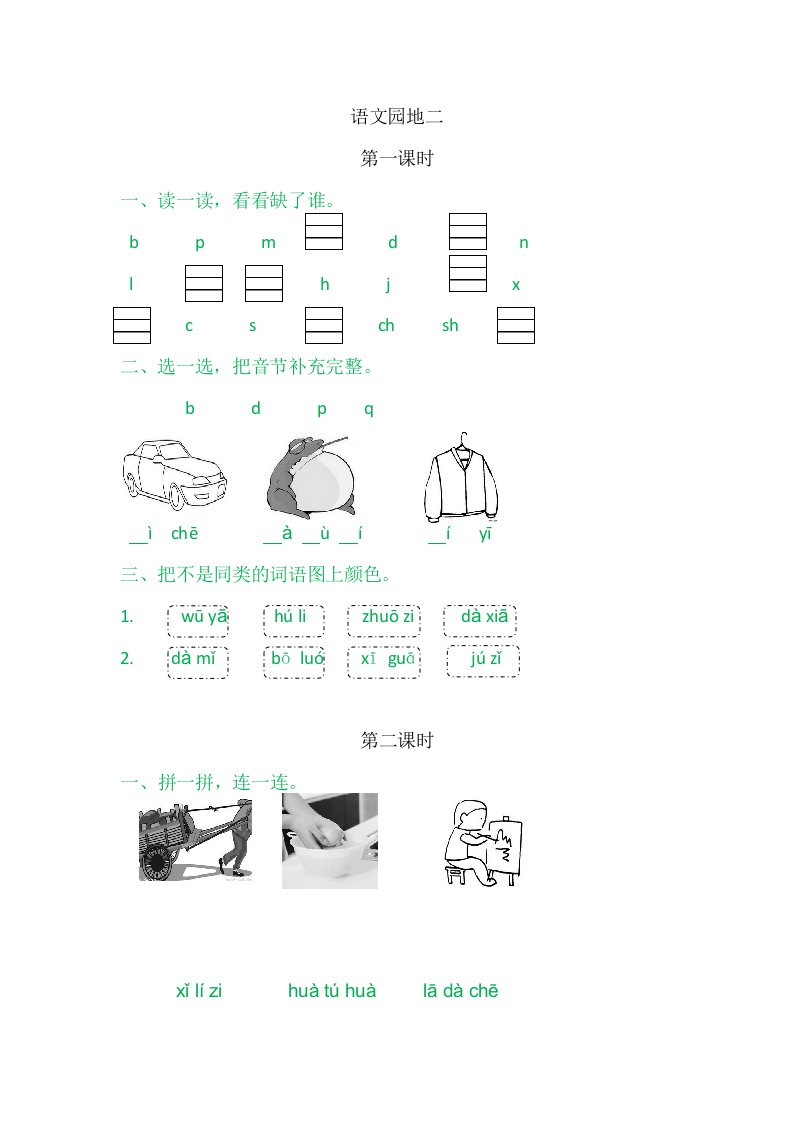 语文园地二

第一课时

一、读一读，看看缺了谁。

b p m d n

l h j x

c s ch sh

二、选一选，把音节补充完整。

b d p q

__ì chē __à __ù __í __í yī

三、把不是同类的词语图上颜色。

1. wū yā hú li zhuō zi dà xiā

2. dà mǐ bō luó xī guā jú zǐ

第二课时

一、拼一拼，连一连。

xǐ lí zi huà tú huà lā dà chē