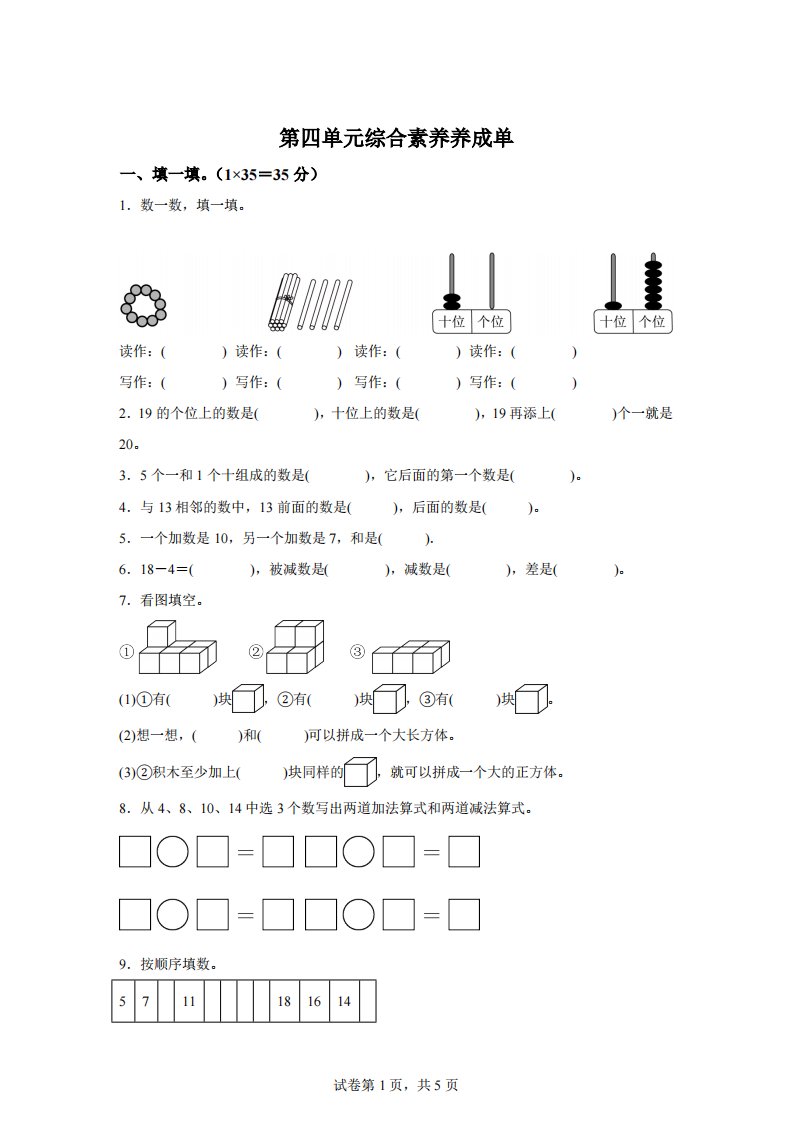 第四单元综合素养养成单

一、填一填。（1×35＝35 分）

1．数一数，填一填。

十位 个位　　十位 个位

读作：(　　　) 读作：(　　　) 读作：(　　　) 读作：(　　　)

写作：(　　　) 写作：(　　　) 写作：(　　　) 写作：(　　　)

2．19 的个位上的数是(　　　)，十位上的数是(　　　)，19 再添上(　　　)个一就是 20。

3．5 个一和 1 个十组成的数是(　　　)，它后面的第一个数是(　　　)。

4．与 13 相邻的数中，13 前面的数是(　　　)，后面的数是(　　　)。

5．一个加数是 10，另一个加数是 7，和是(　　　).

6．18－4＝(　　　)，被减数是(　　　)，减数是(　　　)，差是(　　　)。

7．看图填空。

①　　②　　③

(1)①有(　　　)块，②有(　　　)块，③有(　　　)块。

(2)想一想，(　　)和(　　)可以拼成一个大长方体。

(3)②积木至少加上(　　)块同样的，就可以拼成一个大的正方体。

8．从 4、8、10、14 中选 3 个数写出两道加法算式和两道减法算式。

□○□＝□　□○□＝□

□○□＝□　□○□＝□

9．按顺序填数。

| 5 | 7 |  | 11 |  |  |  |  | 18 | 16 | 14 |  |
|---|---|---|---|---|---|---|---|---|---|---|---|

试卷第 1 页，共 5 页