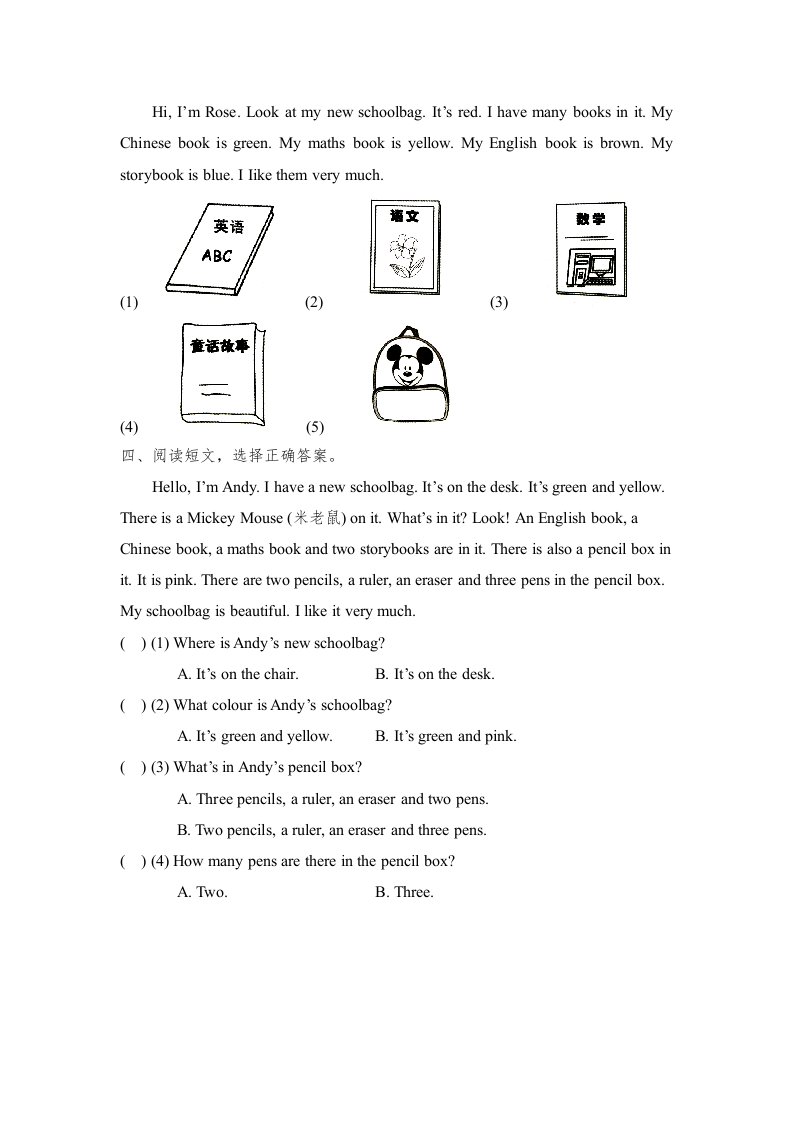 Hi, I'm Rose. Look at my new schoolbag. It's red. I have many books in it. My Chinese book is green. My maths book is yellow. My English book is brown. My storybook is blue. I like them very much.

英语
ABC

(1)

语文

(2)

数学

(3)

童话故事

(4)

(5)

四、阅读短文，选择正确答案。

Hello, I'm Andy. I have a new schoolbag. It's on the desk. It's green and yellow. There is a Mickey Mouse (米老鼠) on it. What's in it? Look! An English book, a Chinese book, a maths book and two storybooks are in it. There is also a pencil box in it. It is pink. There are two pencils, a ruler, an eraser and three pens in the pencil box. My schoolbag is beautiful. I like it very much.

( ) (1) Where is Andy's new schoolbag?

A. It's on the chair. B. It's on the desk.

( ) (2) What colour is Andy's schoolbag?

A. It's green and yellow. B. It's green and pink.

( ) (3) What's in Andy's pencil box?

A. Three pencils, a ruler, an eraser and two pens.

B. Two pencils, a ruler, an eraser and three pens.

( ) (4) How many pens are there in the pencil box?

A. Two. B. Three.