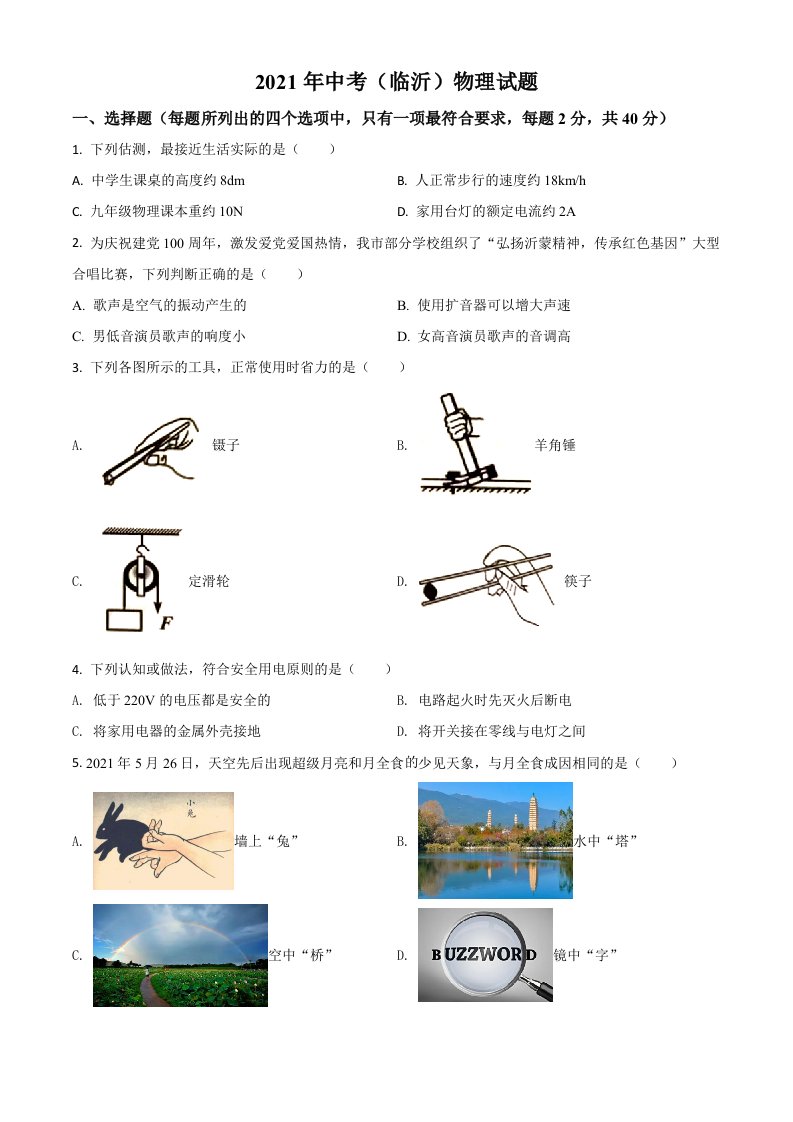 2021 年中考（临沂）物理试题

一、选择题（每题所列出的四个选项中，只有一项最符合要求，每题 2 分，共 40 分）

1. 下列估测，最接近生活实际的是（　　）

A. 中学生课桌的高度约 8dm

B. 人正常步行的速度约 18km/h

C. 九年级物理课本重约 10N

D. 家用台灯的额定电流约 2A

2. 为庆祝建党 100 周年，激发爱党爱国热情，我市部分学校组织了“弘扬沂蒙精神，传承红色基因”大型合唱比赛，下列判断正确的是（　　）

A. 歌声是空气的振动产生的

B. 使用扩音器可以增大声速

C. 男低音演员歌声的响度小

D. 女高音演员歌声的音调高

3. 下列各图所示的工具，正常使用时省力的是（　　）

A. 镊子

B. 羊角锤

C. 定滑轮

F

D. 筷子

4. 下列认知或做法，符合安全用电原则的是（　　）

A. 低于 220V 的电压都是安全的

B. 电路起火时先灭火后断电

C. 将家用电器的金属外壳接地

D. 将开关接在零线与电灯之间

5. 2021 年 5 月 26 日，天空先后出现超级月亮和月全食的少见天象，与月全食成因相同的是（　　）

A. 小兔 墙上“兔”

B. 水中“塔”

C. 空中“桥”

D. BUZZWORD 镜中“字”