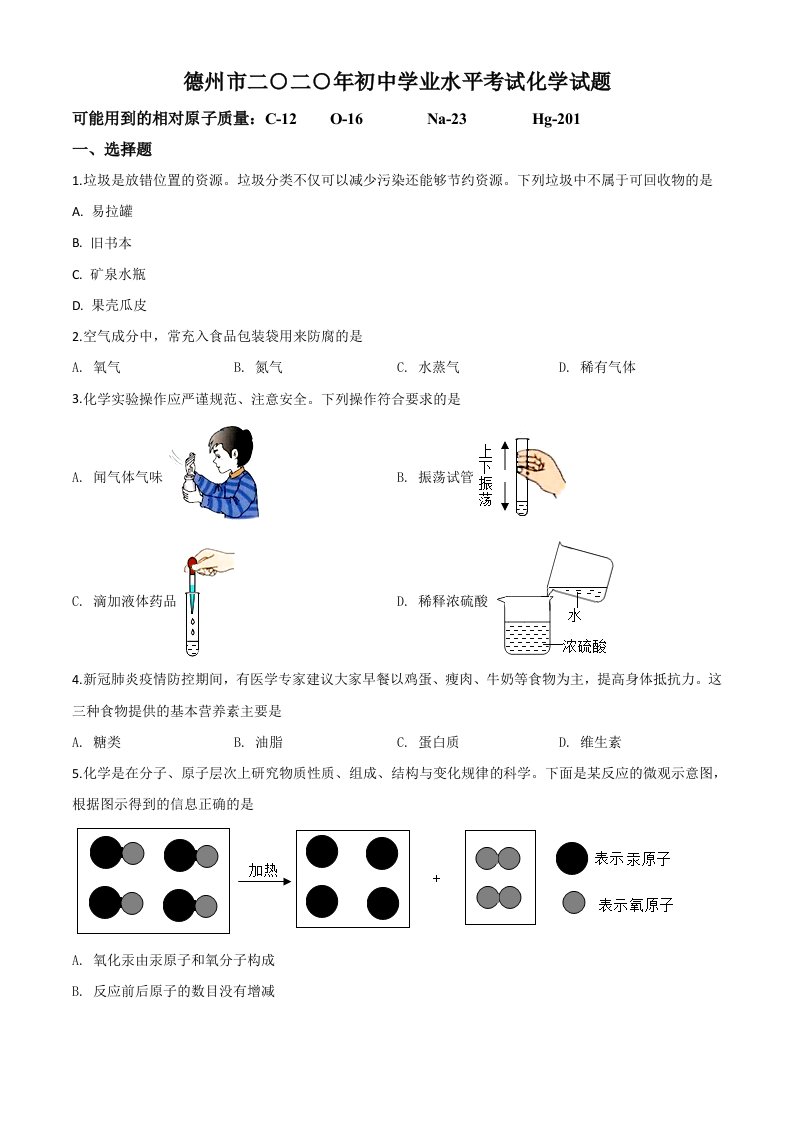 德州市二〇二〇年初中学业水平考试化学试题

可能用到的相对原子质量：C-12　O-16　Na-23　Hg-201

一、选择题

1.垃圾是放错位置的资源。垃圾分类不仅可以减少污染还能够节约资源。下列垃圾中不属于可回收物的是

A. 易拉罐

B. 旧书本

C. 矿泉水瓶

D. 果壳瓜皮

2.空气成分中，常充入食品包装袋用来防腐的是

A. 氧气　B. 氮气　C. 水蒸气　D. 稀有气体

3.化学实验操作应严谨规范、注意安全。下列操作符合要求的是

A. 闻气体气味

B. 振荡试管

上下振荡

C. 滴加液体药品

D. 稀释浓硫酸

水

浓硫酸

4.新冠肺炎疫情防控期间，有医学专家建议大家早餐以鸡蛋、瘦肉、牛奶等食物为主，提高身体抵抗力。这三种食物提供的基本营养素主要是

A. 糖类　B. 油脂　C. 蛋白质　D. 维生素

5.化学是在分子、原子层次上研究物质性质、组成、结构与变化规律的科学。下面是某反应的微观示意图，根据图示得到的信息正确的是

加热

+

表示汞原子

表示氧原子

A. 氧化汞由汞原子和氧分子构成

B. 反应前后原子的数目没有增减