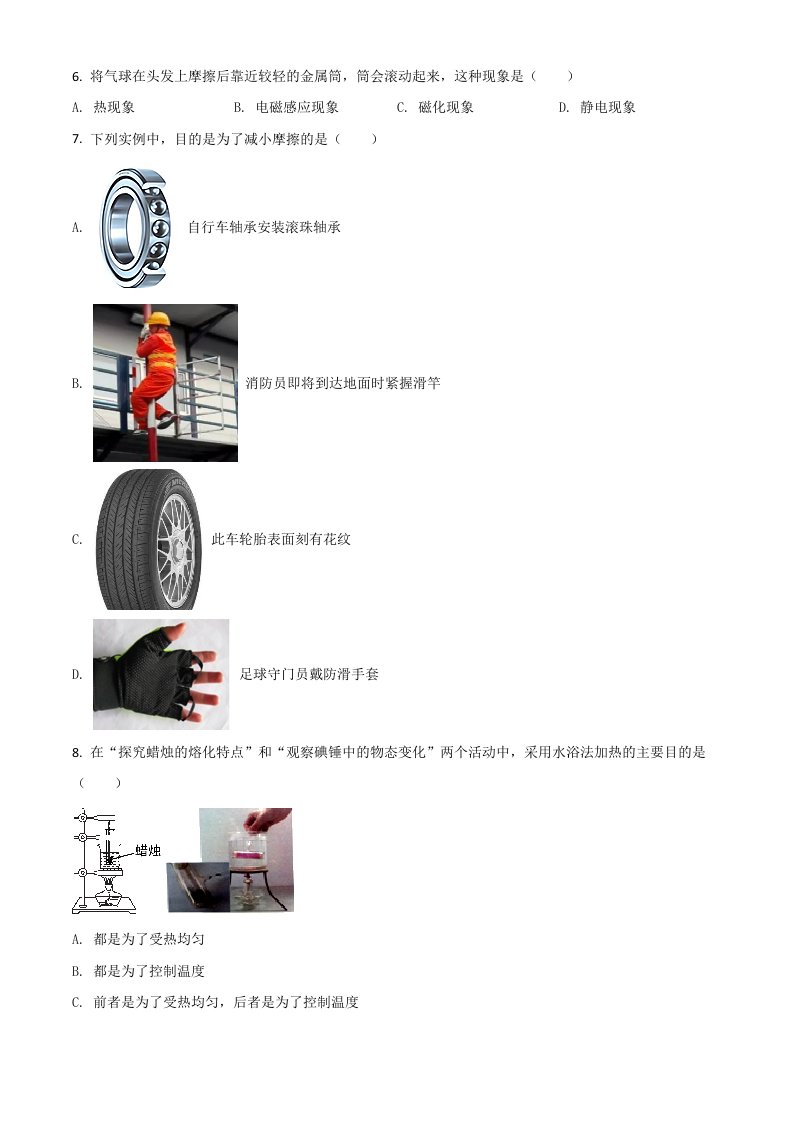 6. 将气球在头发上摩擦后靠近较轻的金属筒，筒会滚动起来，这种现象是（　　）

A. 热现象　　B. 电磁感应现象　　C. 磁化现象　　D. 静电现象

7. 下列实例中，目的是为了减小摩擦的是（　　）

A. 自行车轴承安装滚珠轴承

B. 消防员即将到达地面时紧握滑竿

C. 此车轮胎表面刻有花纹

D. 足球守门员戴防滑手套

8. 在“探究蜡烛的熔化特点”和“观察碘锤中的物态变化”两个活动中，采用水浴法加热的主要目的是（　　）

蜡烛

A. 都是为了受热均匀

B. 都是为了控制温度

C. 前者是为了受热均匀，后者是为了控制温度