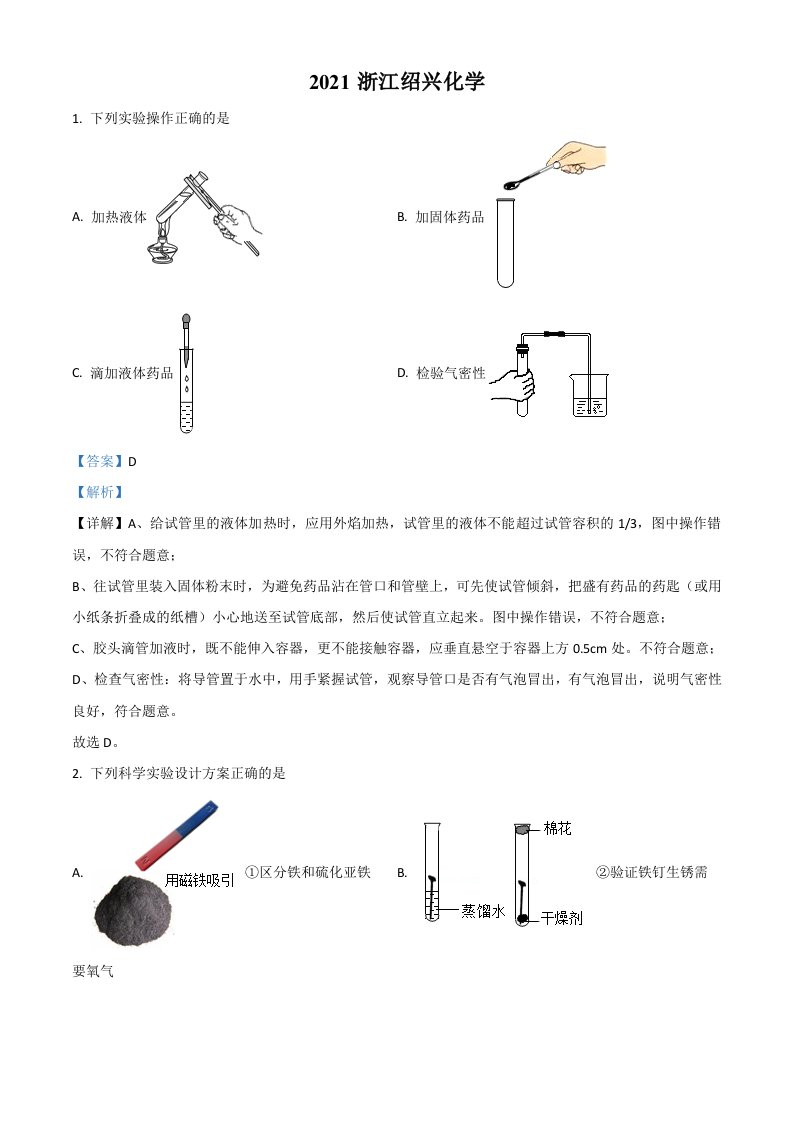 2021 浙江绍兴化学

1. 下列实验操作正确的是

A. 加热液体

B. 加固体药品

C. 滴加液体药品

D. 检验气密性

【答案】D

【解析】

【详解】A、给试管里的液体加热时，应用外焰加热，试管里的液体不能超过试管容积的 1/3，图中操作错误，不符合题意；

B、往试管里装入固体粉末时，为避免药品沾在管口和管壁上，可先使试管倾斜，把盛有药品的药匙（或用小纸条折叠成的纸槽）小心地送至试管底部，然后使试管直立起来。图中操作错误，不符合题意；

C、胶头滴管加液时，既不能伸入容器，更不能接触容器，应垂直悬空于容器上方 0.5cm 处。不符合题意；

D、检查气密性：将导管置于水中，用手紧握试管，观察导管口是否有气泡冒出，有气泡冒出，说明气密性良好，符合题意。

故选 D。

2. 下列科学实验设计方案正确的是

A. 用磁铁吸引 ①区分铁和硫化亚铁

B. 棉花 蒸馏水 干燥剂 ②验证铁钉生锈需要氧气