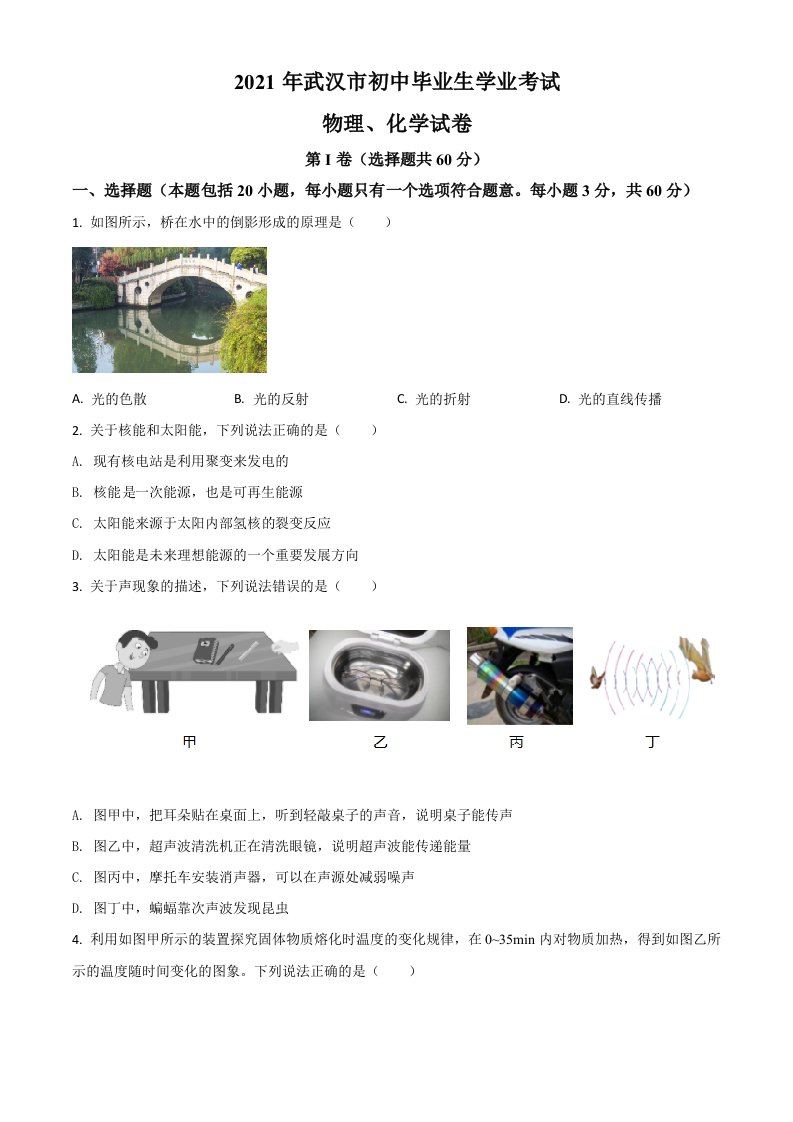 2021 年武汉市初中毕业生学业考试

物理、化学试卷

第 I 卷（选择题共 60 分）

一、选择题（本题包括 20 小题，每小题只有一个选项符合题意。每小题 3 分，共 60 分）

1. 如图所示，桥在水中的倒影形成的原理是（　　）

A. 光的色散　　B. 光的反射　　C. 光的折射　　D. 光的直线传播

2. 关于核能和太阳能，下列说法正确的是（　　）

A. 现有核电站是利用聚变来发电的

B. 核能是一次能源，也是可再生能源

C. 太阳能来源于太阳内部氢核的裂变反应

D. 太阳能是未来理想能源的一个重要发展方向

3. 关于声现象的描述，下列说法错误的是（　　）

甲　　乙　　丙　　丁

A. 图甲中，把耳朵贴在桌面上，听到轻敲桌子的声音，说明桌子能传声

B. 图乙中，超声波清洗机正在清洗眼镜，说明超声波能传递能量

C. 图丙中，摩托车安装消声器，可以在声源处减弱噪声

D. 图丁中，蝙蝠靠次声波发现昆虫

4. 利用如图甲所示的装置探究固体物质熔化时温度的变化规律，在 0~35min 内对物质加热，得到如图乙所示的温度随时间变化的图象。下列说法正确的是（　　）