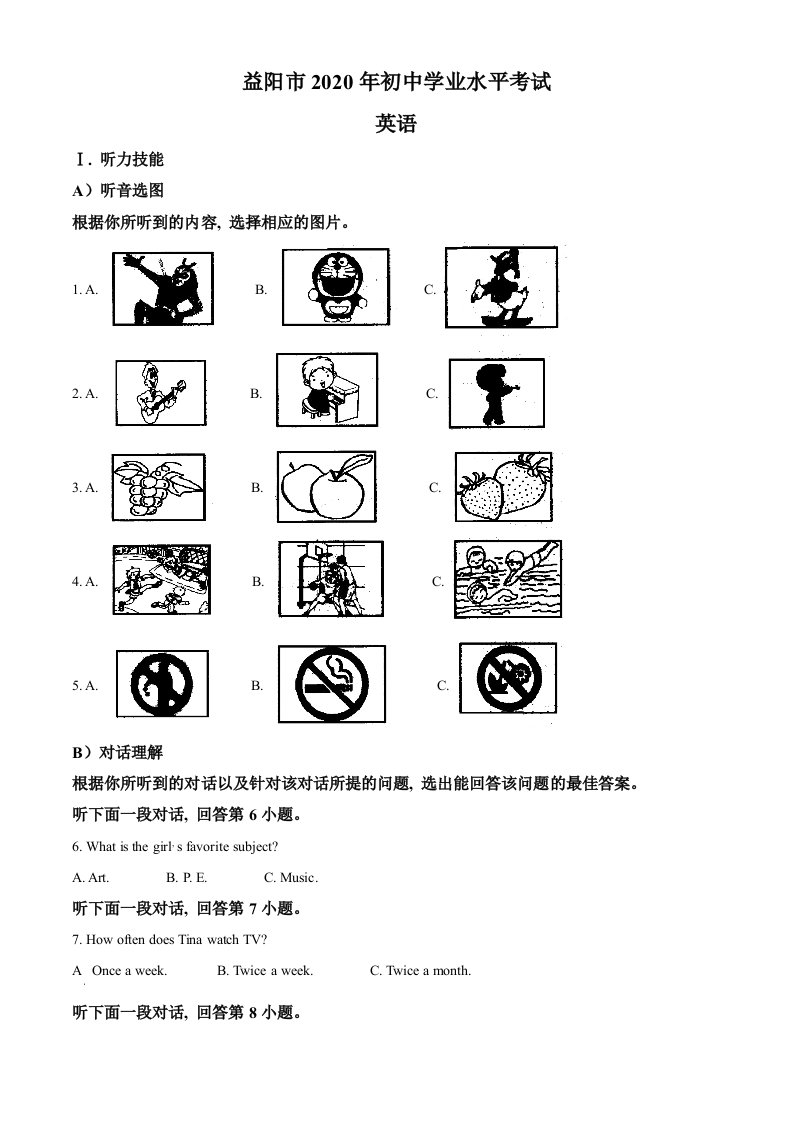 益阳市 2020 年初中学业水平考试

英语

Ⅰ. 听力技能

A）听音选图

根据你所听到的内容, 选择相应的图片。

1. A. B. C.

2. A. B. C.

3. A. B. C.

4. A. B. C.

5. A. B. C.

B）对话理解

根据你所听到的对话以及针对该对话所提的问题, 选出能回答该问题的最佳答案。

听下面一段对话, 回答第 6 小题。

6. What is the girl's favorite subject?

A. Art. B. P. E. C. Music.

听下面一段对话, 回答第 7 小题。

7. How often does Tina watch TV?

A Once a week. B. Twice a week. C. Twice a month.

听下面一段对话, 回答第 8 小题。