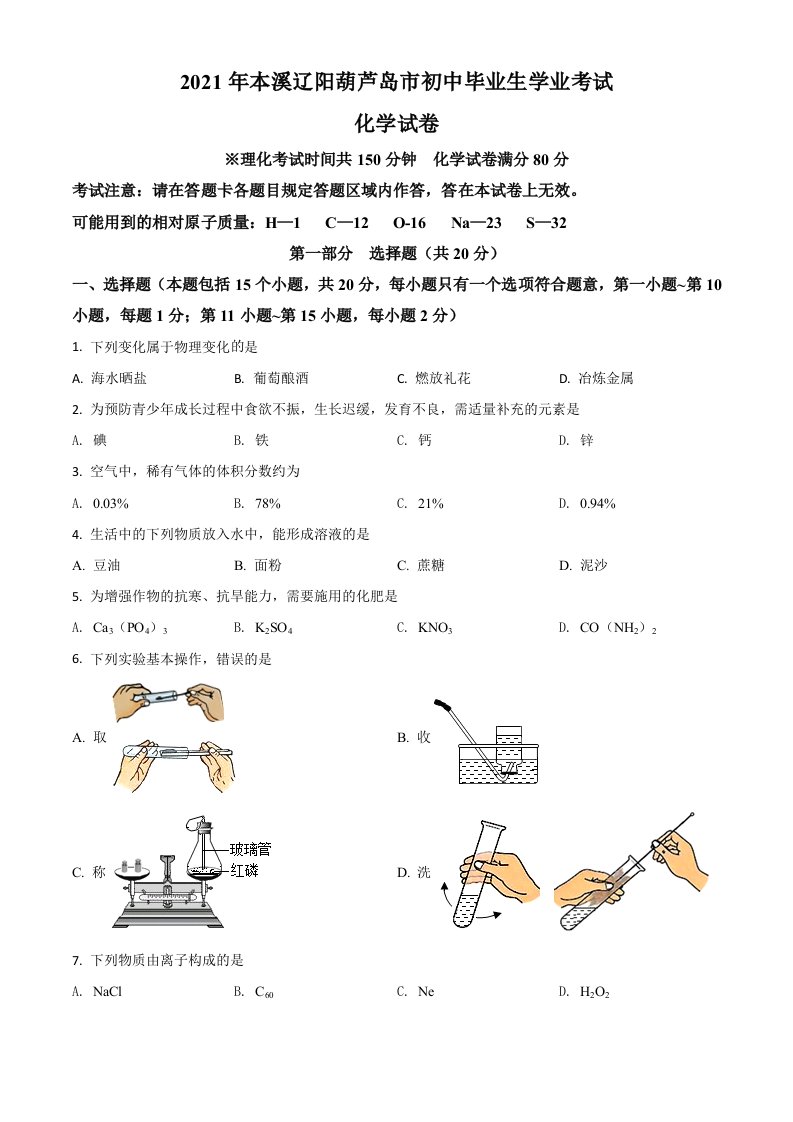 2021 年本溪辽阳葫芦岛市初中毕业生学业考试

化学试卷

※理化考试时间共 150 分钟　化学试卷满分 80 分

考试注意：请在答题卡各题目规定答题区域内作答，答在本试卷上无效。

可能用到的相对原子质量：H—1　C—12　O-16　Na—23　S—32

第一部分　选择题（共 20 分）

一、选择题（本题包括 15 个小题，共 20 分，每小题只有一个选项符合题意，第一小题~第 10 小题，每题 1 分；第 11 小题~第 15 小题，每小题 2 分）

1. 下列变化属于物理变化的是

A. 海水晒盐　B. 葡萄酿酒　C. 燃放礼花　D. 冶炼金属

2. 为预防青少年成长过程中食欲不振，生长迟缓，发育不良，需适量补充的元素是

A. 碘　B. 铁　C. 钙　D. 锌

3. 空气中，稀有气体的体积分数约为

A. 0.03%　B. 78%　C. 21%　D. 0.94%

4. 生活中的下列物质放入水中，能形成溶液的是

A. 豆油　B. 面粉　C. 蔗糖　D. 泥沙

5. 为增强作物的抗寒、抗旱能力，需要施用的化肥是

A. $Ca_3(PO_4)_3$　B. $K_2SO_4$　C. $KNO_3$　D. $CO(NH_2)_2$

6. 下列实验基本操作，错误的是

A. 取

B. 收

C. 称

玻璃管
红磷

D. 洗

7. 下列物质由离子构成的是

A. NaCl　B. $C_{60}$　C. Ne　D. $H_2O_2$