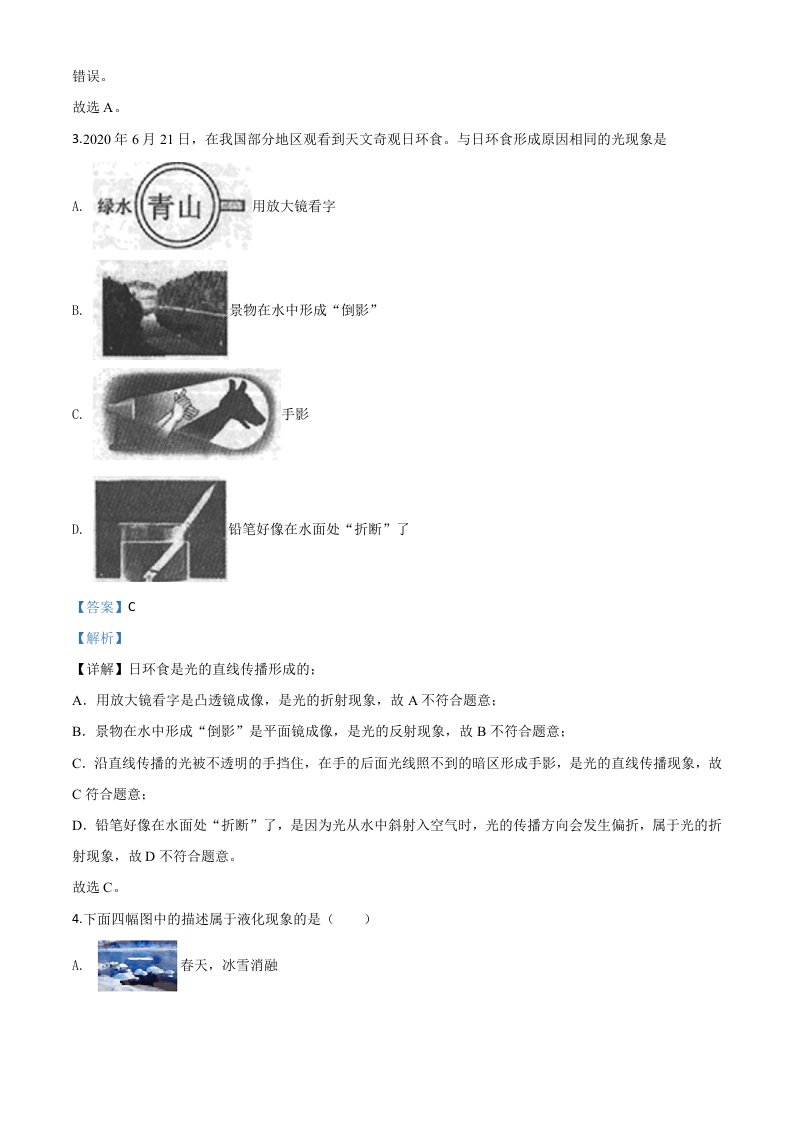 错误。

故选 A。

3.2020 年 6 月 21 日，在我国部分地区观看到天文奇观日环食。与日环食形成原因相同的光现象是

A. 绿水 青山 用放大镜看字

B. 景物在水中形成“倒影”

C. 手影

D. 铅笔好像在水面处“折断”了

【答案】C

【解析】

【详解】日环食是光的直线传播形成的；

A．用放大镜看字是凸透镜成像，是光的折射现象，故 A 不符合题意；

B．景物在水中形成“倒影”是平面镜成像，是光的反射现象，故 B 不符合题意；

C．沿直线传播的光被不透明的手挡住，在手的后面光线照不到的暗区形成手影，是光的直线传播现象，故 C 符合题意；

D．铅笔好像在水面处“折断”了，是因为光从水中斜射入空气时，光的传播方向会发生偏折，属于光的折射现象，故 D 不符合题意。

故选 C。

4.下面四幅图中的描述属于液化现象的是（　　）

A. 春天，冰雪消融