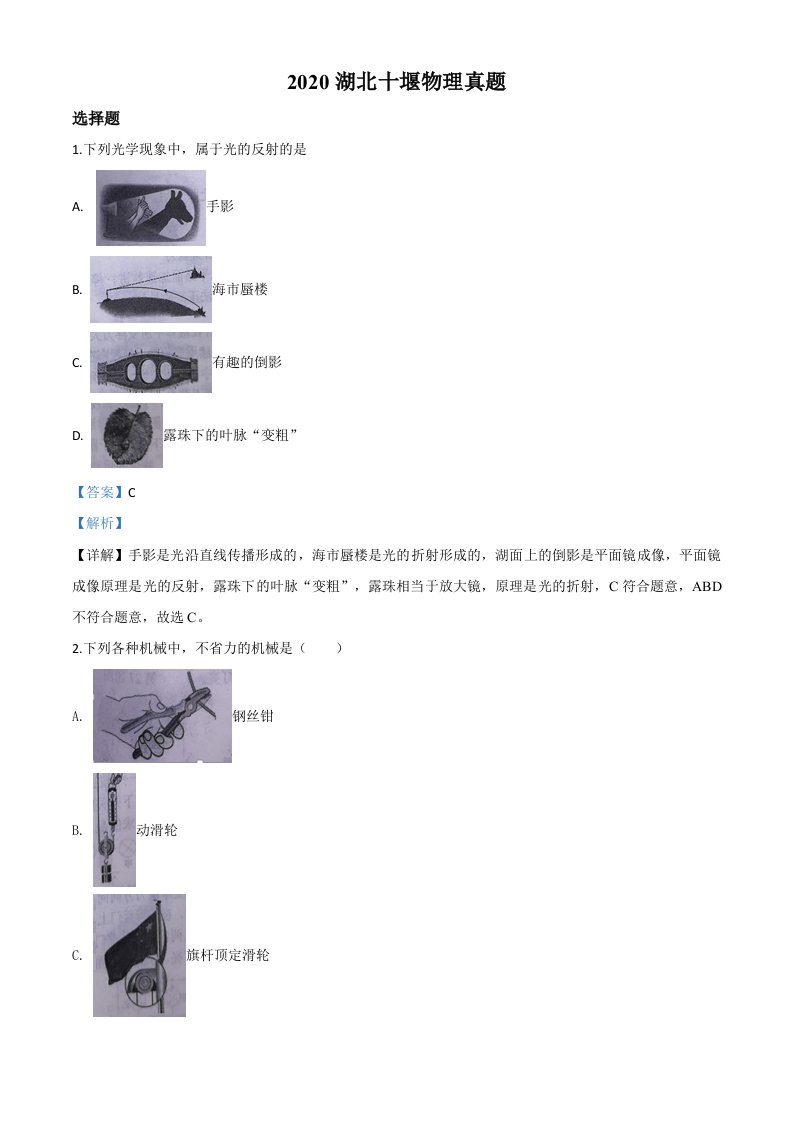 2020 湖北十堰物理真题

选择题

1.下列光学现象中，属于光的反射的是

A. 手影

B. 海市蜃楼

C. 有趣的倒影

D. 露珠下的叶脉“变粗”

【答案】C

【解析】

【详解】手影是光沿直线传播形成的，海市蜃楼是光的折射形成的，湖面上的倒影是平面镜成像，平面镜成像原理是光的反射，露珠下的叶脉“变粗”，露珠相当于放大镜，原理是光的折射，C 符合题意，ABD 不符合题意，故选 C。

2.下列各种机械中，不省力的机械是（　　）

A. 钢丝钳

B. 动滑轮

C. 旗杆顶定滑轮