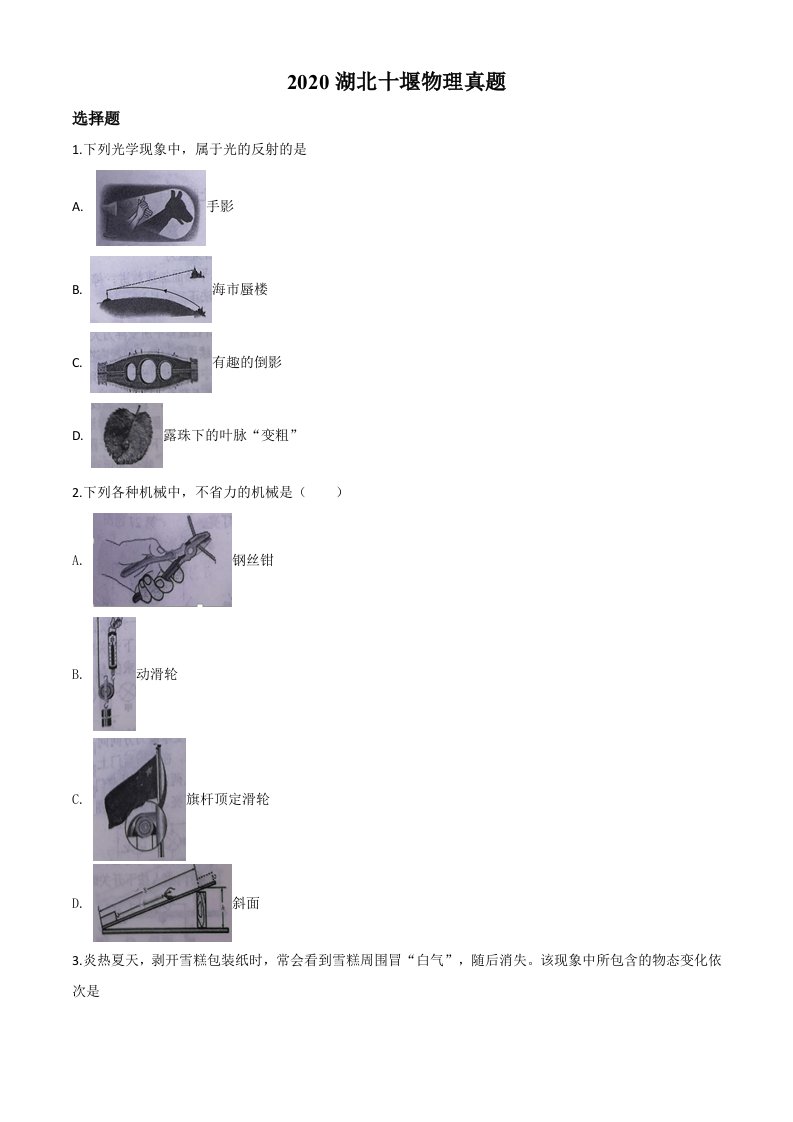 2020 湖北十堰物理真题

选择题

1.下列光学现象中，属于光的反射的是

A. 手影

B. 海市蜃楼

C. 有趣的倒影

D. 露珠下的叶脉“变粗”

2.下列各种机械中，不省力的机械是（　　）

A. 钢丝钳

B. 动滑轮

C. 旗杆顶定滑轮

D. 斜面

3.炎热夏天，剥开雪糕包装纸时，常会看到雪糕周围冒“白气”，随后消失。该现象中所包含的物态变化依次是