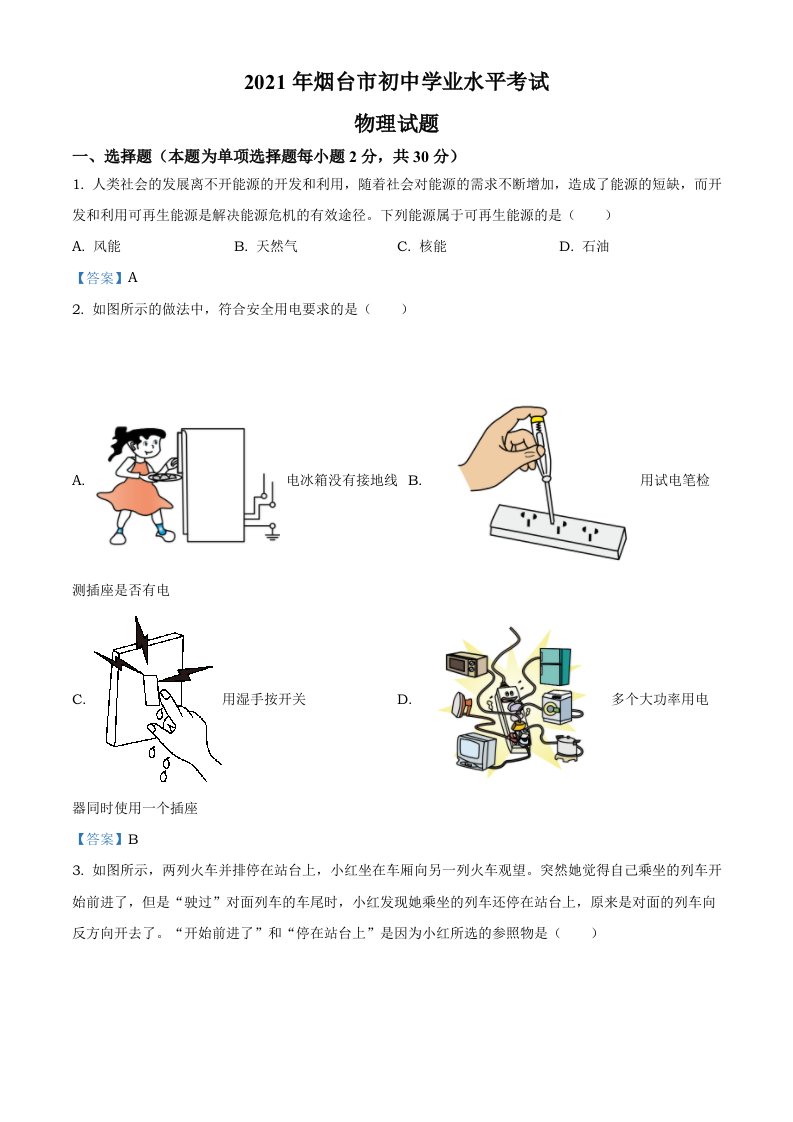 2021 年烟台市初中学业水平考试

物理试题

一、选择题（本题为单项选择题每小题 2 分，共 30 分）

1. 人类社会的发展离不开能源的开发和利用，随着社会对能源的需求不断增加，造成了能源的短缺，而开发和利用可再生能源是解决能源危机的有效途径。下列能源属于可再生能源的是（　　）

A. 风能　　B. 天然气　　C. 核能　　D. 石油

【答案】A

2. 如图所示的做法中，符合安全用电要求的是（　　）

A. 电冰箱没有接地线　B. 用试电笔检测插座是否有电

C. 用湿手按开关　D. 多个大功率用电器同时使用一个插座

【答案】B

3. 如图所示，两列火车并排停在站台上，小红坐在车厢向另一列火车观望。突然她觉得自己乘坐的列车开始前进了，但是“驶过”对面列车的车尾时，小红发现她乘坐的列车还停在站台上，原来是对面的列车向反方向开去了。“开始前进了”和“停在站台上”是因为小红所选的参照物是（　　）