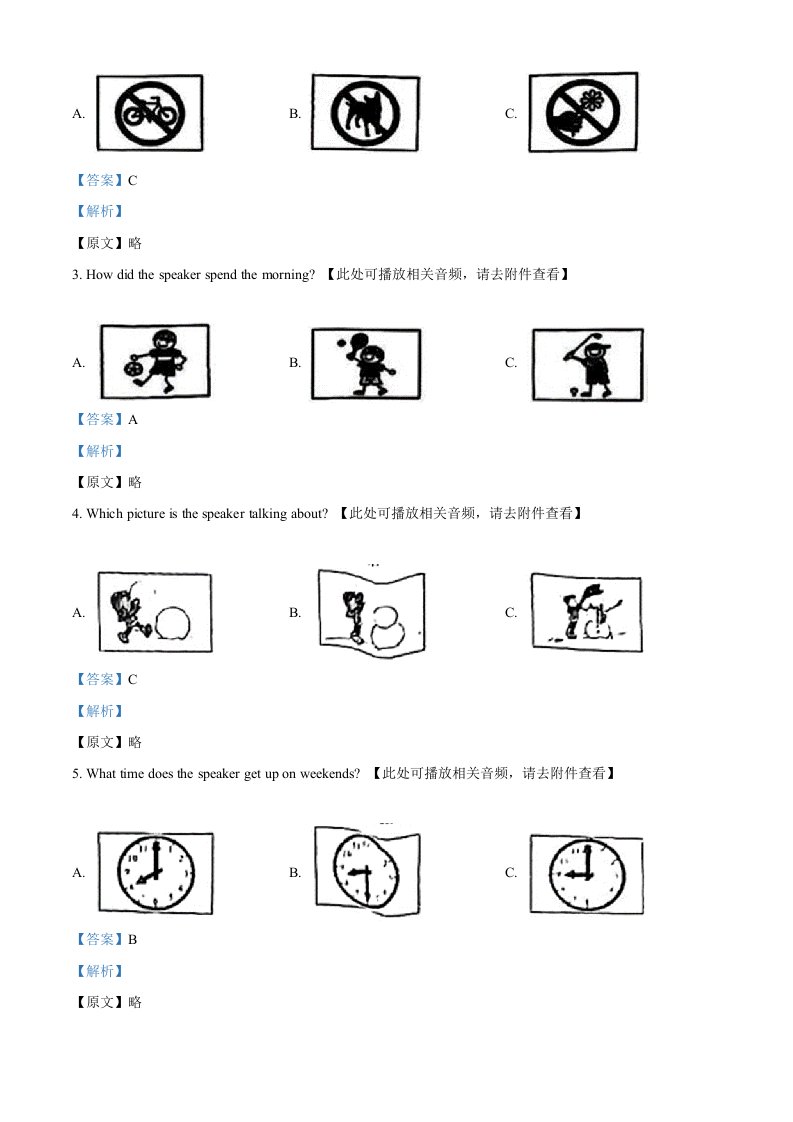 A.

B.

C.

【答案】C

【解析】

【原文】略

3. How did the speaker spend the morning? 【此处可播放相关音频，请去附件查看】

A.

B.

C.

【答案】A

【解析】

【原文】略

4. Which picture is the speaker talking about? 【此处可播放相关音频，请去附件查看】

A.

B.

C.

【答案】C

【解析】

【原文】略

5. What time does the speaker get up on weekends? 【此处可播放相关音频，请去附件查看】

A.

B.

C.

【答案】B

【解析】

【原文】略