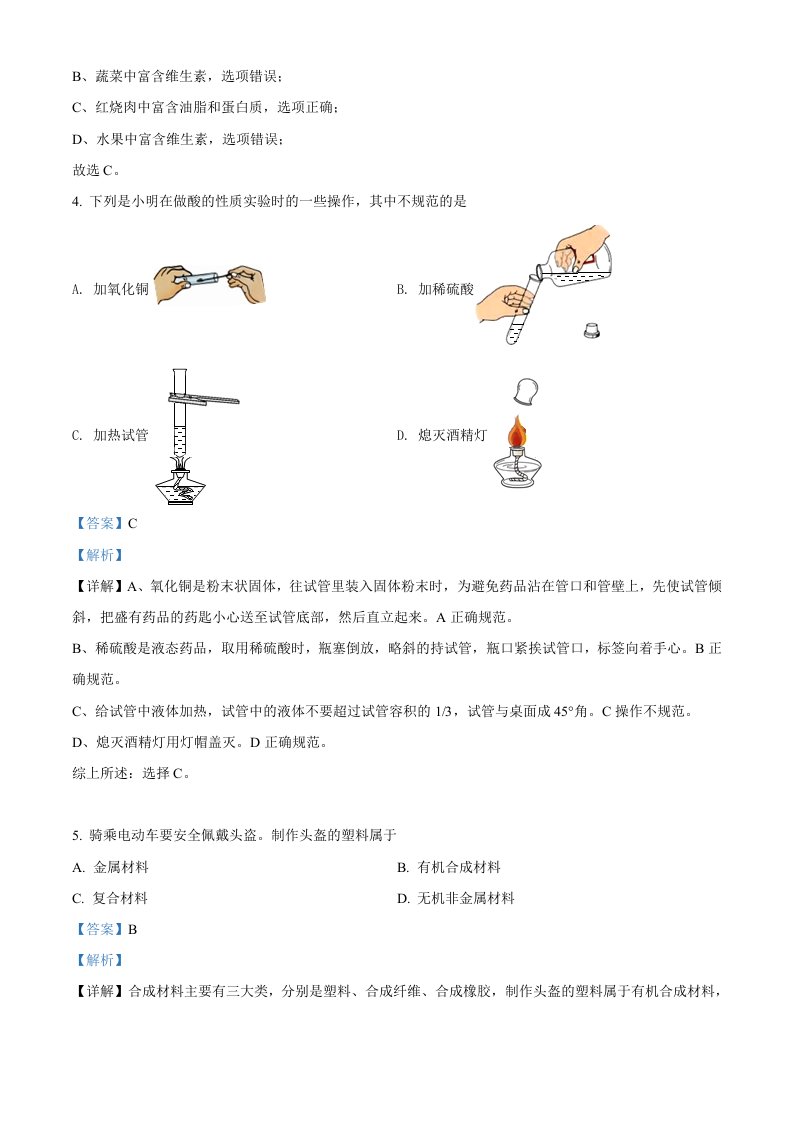 B、蔬菜中富含维生素，选项错误；

C、红烧肉中富含油脂和蛋白质，选项正确；

D、水果中富含维生素，选项错误；

故选 C。

4. 下列是小明在做酸的性质实验时的一些操作，其中不规范的是

A. 加氧化铜

B. 加稀硫酸

C. 加热试管

D. 熄灭酒精灯

【答案】C

【解析】

【详解】A、氧化铜是粉末状固体，往试管里装入固体粉末时，为避免药品沾在管口和管壁上，先使试管倾斜，把盛有药品的药匙小心送至试管底部，然后直立起来。A 正确规范。

B、稀硫酸是液态药品，取用稀硫酸时，瓶塞倒放，略斜的持试管，瓶口紧挨试管口，标签向着手心。B 正确规范。

C、给试管中液体加热，试管中的液体不要超过试管容积的 1/3，试管与桌面成 45°角。C 操作不规范。

D、熄灭酒精灯用灯帽盖灭。D 正确规范。

综上所述：选择 C。

5. 骑乘电动车要安全佩戴头盔。制作头盔的塑料属于

A. 金属材料

B. 有机合成材料

C. 复合材料

D. 无机非金属材料

【答案】B

【解析】

【详解】合成材料主要有三大类，分别是塑料、合成纤维、合成橡胶，制作头盔的塑料属于有机合成材料，