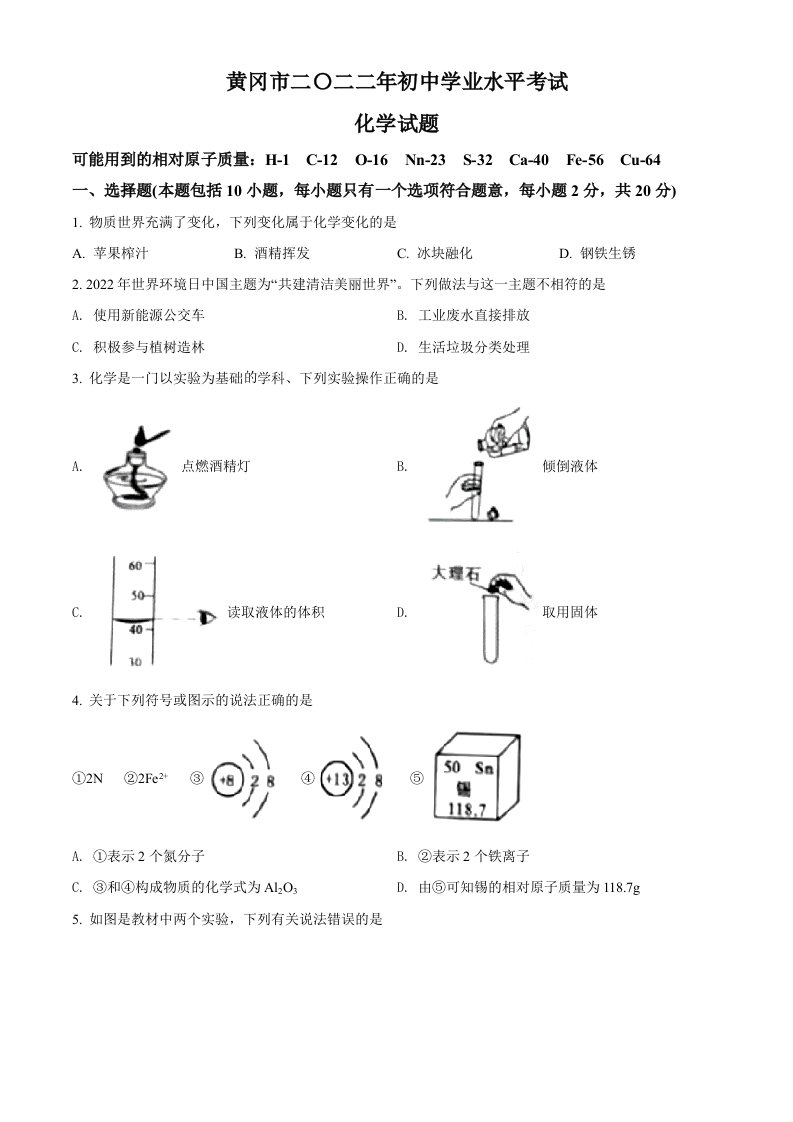 黄冈市二〇二二年初中学业水平考试

化学试题

可能用到的相对原子质量：H-1 C-12 O-16 Nn-23 S-32 Ca-40 Fe-56 Cu-64

一、选择题(本题包括 10 小题，每小题只有一个选项符合题意，每小题 2 分，共 20 分)

1. 物质世界充满了变化，下列变化属于化学变化的是

A. 苹果榨汁　B. 酒精挥发　C. 冰块融化　D. 钢铁生锈

2. 2022 年世界环境日中国主题为“共建清洁美丽世界”。下列做法与这一主题不相符的是

A. 使用新能源公交车　B. 工业废水直接排放

C. 积极参与植树造林　D. 生活垃圾分类处理

3. 化学是一门以实验为基础的学科、下列实验操作正确的是

A. 点燃酒精灯　B. 倾倒液体

60
50
40
30

C. 读取液体的体积　大理石　D. 取用固体

4. 关于下列符号或图示的说法正确的是

①2N　②$2Fe^{2+}$　③ +8 2 8　④ +13 2 8　⑤ 50 Sn 锡 118.7

A. ①表示 2 个氮分子　B. ②表示 2 个铁离子

C. ③和④构成物质的化学式为 $Al_2O_3$　D. 由⑤可知锡的相对原子质量为 118.7g

5. 如图是教材中两个实验，下列有关说法错误的是