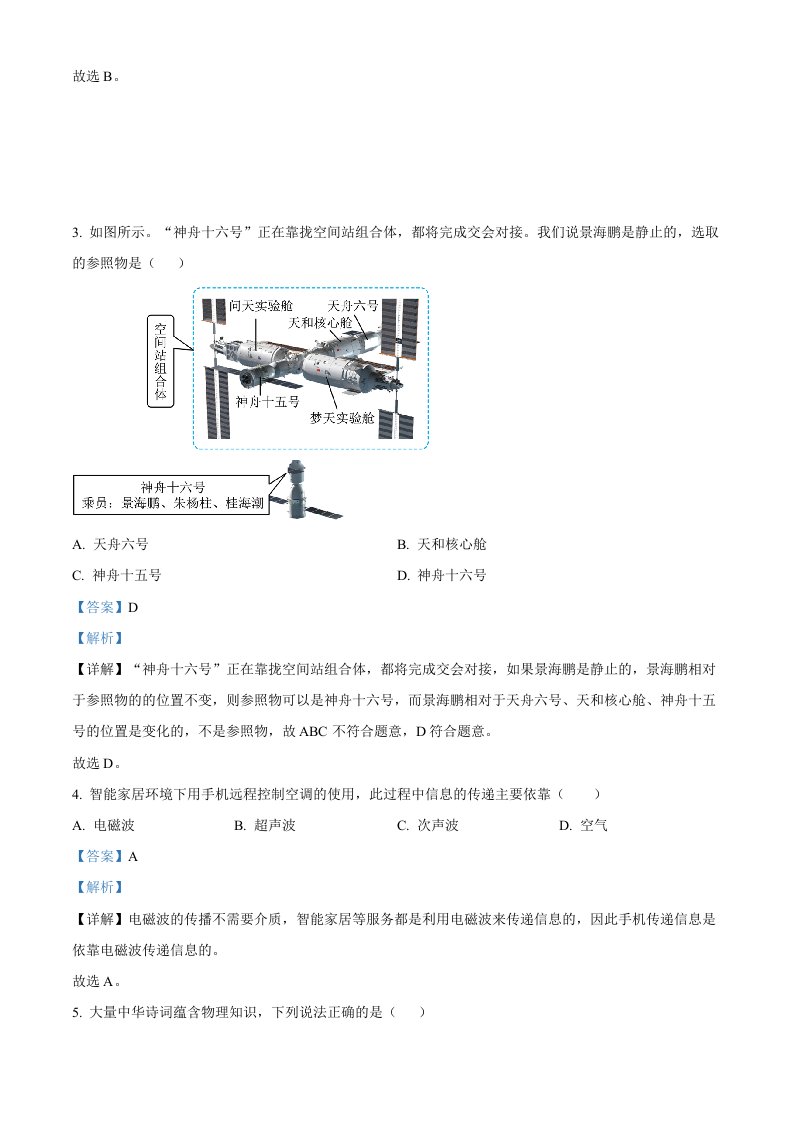 故选 B。

3. 如图所示。“神舟十六号”正在靠拢空间站组合体，都将完成交会对接。我们说景海鹏是静止的，选取的参照物是（　　）

空间站组合体

问天实验舱　天舟六号　天和核心舱　神舟十五号　梦天实验舱

神舟十六号
乘员：景海鹏、朱杨柱、桂海潮

A. 天舟六号　　B. 天和核心舱

C. 神舟十五号　　D. 神舟十六号

【答案】D

【解析】

【详解】“神舟十六号”正在靠拢空间站组合体，都将完成交会对接，如果景海鹏是静止的，景海鹏相对于参照物的的位置不变，则参照物可以是神舟十六号，而景海鹏相对于天舟六号、天和核心舱、神舟十五号的位置是变化的，不是参照物，故 ABC 不符合题意，D 符合题意。

故选 D。

4. 智能家居环境下用手机远程控制空调的使用，此过程中信息的传递主要依靠（　　）

A. 电磁波　　B. 超声波　　C. 次声波　　D. 空气

【答案】A

【解析】

【详解】电磁波的传播不需要介质，智能家居等服务都是利用电磁波来传递信息的，因此手机传递信息是依靠电磁波传递信息的。

故选 A。

5. 大量中华诗词蕴含物理知识，下列说法正确的是（　　）