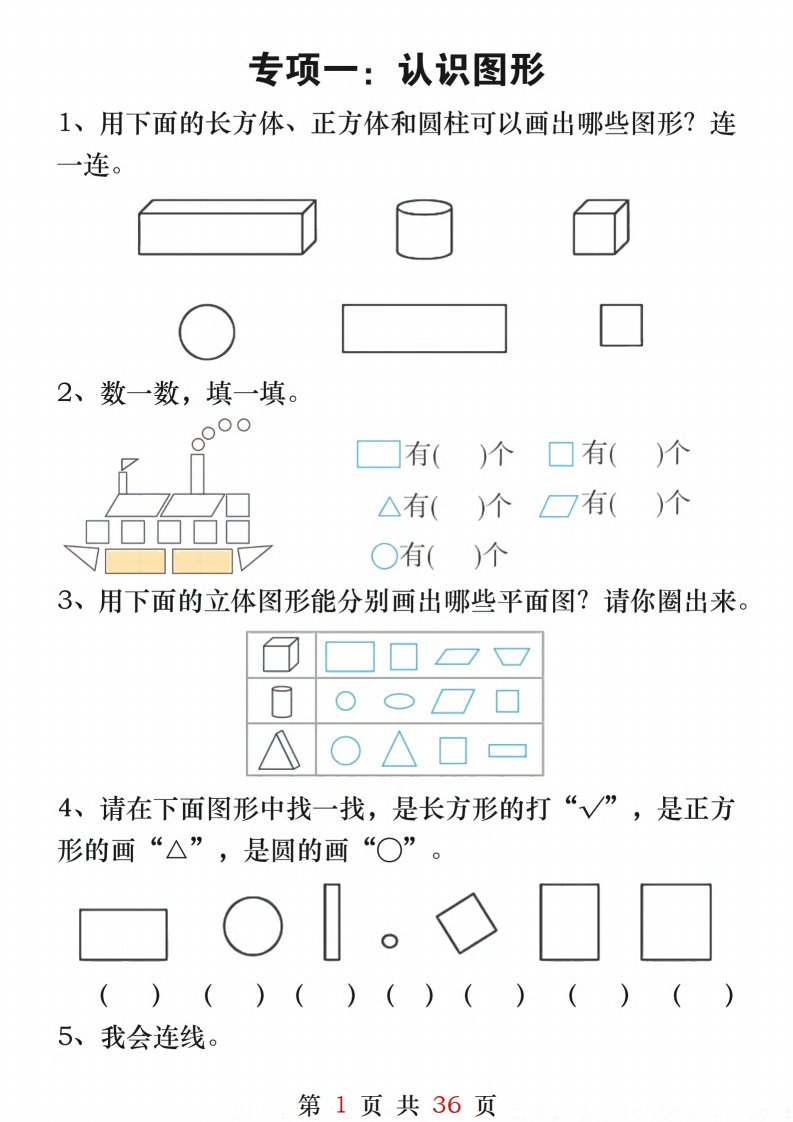 专项一：认识图形

1、用下面的长方体、正方体和圆柱可以画出哪些图形？连一连。

2、数一数，填一填。

有(　　)个　　有(　　)个

有(　　)个　　有(　　)个

有(　　)个

3、用下面的立体图形能分别画出哪些平面图？请你圈出来。

4、请在下面图形中找一找，是长方形的打“√”，是正方形的画“△”，是圆的画“○”。

(　　)　(　　)　(　　)　(　　)　(　　)　(　　)　(　　)

5、我会连线。

第 1 页 共 36 页