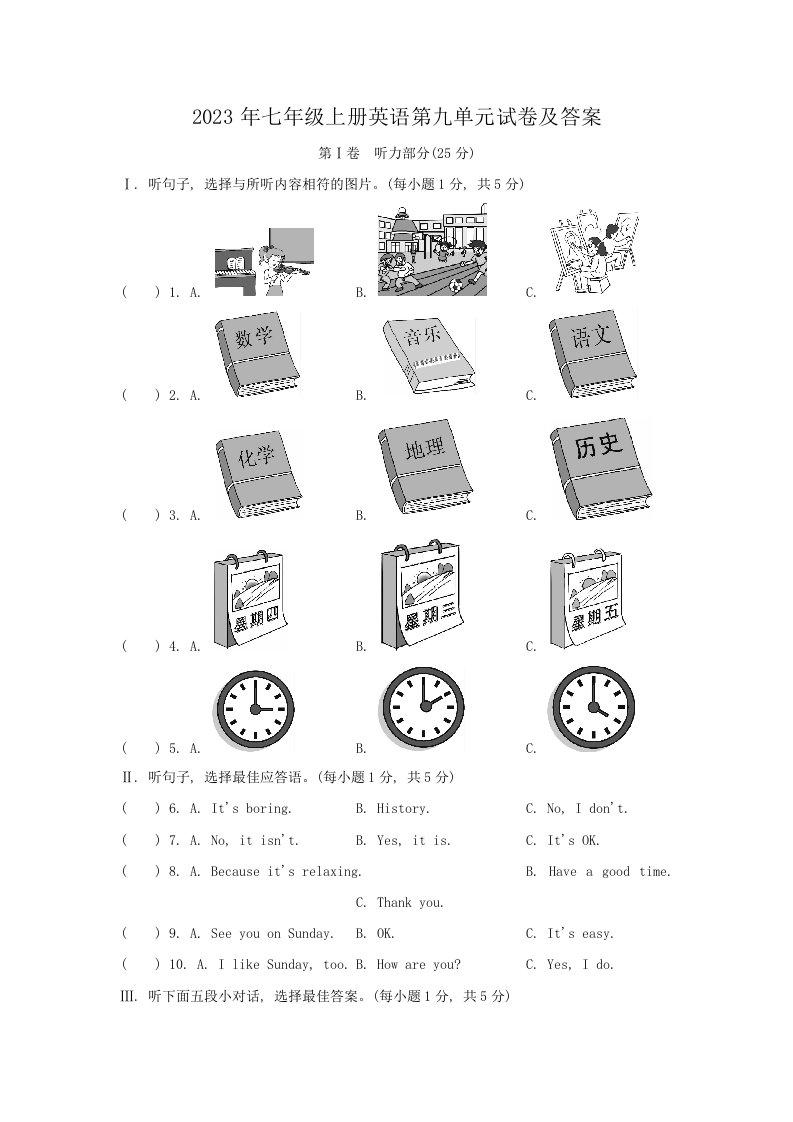 2023 年七年级上册英语第九单元试卷及答案

第Ⅰ卷　听力部分(25 分)

Ⅰ. 听句子, 选择与所听内容相符的图片。(每小题 1 分, 共 5 分)

(　　) 1. A.　　B.　　C.

(　　) 2. A. 数学　　B. 音乐　　C. 语文

(　　) 3. A. 化学　　B. 地理　　C. 历史

(　　) 4. A. 星期四　　B. 星期三　　C. 星期五

(　　) 5. A.　　B.　　C.

Ⅱ. 听句子, 选择最佳应答语。(每小题 1 分, 共 5 分)

(　　) 6. A. It's boring.　　B. History.　　C. No, I don't.

(　　) 7. A. No, it isn't.　　B. Yes, it is.　　C. It's OK.

(　　) 8. A. Because it's relaxing.　　B. Have a good time.　　C. Thank you.

(　　) 9. A. See you on Sunday.　　B. OK.　　C. It's easy.

(　　) 10. A. I like Sunday, too.　B. How are you?　　C. Yes, I do.

Ⅲ. 听下面五段小对话, 选择最佳答案。(每小题 1 分, 共 5 分)