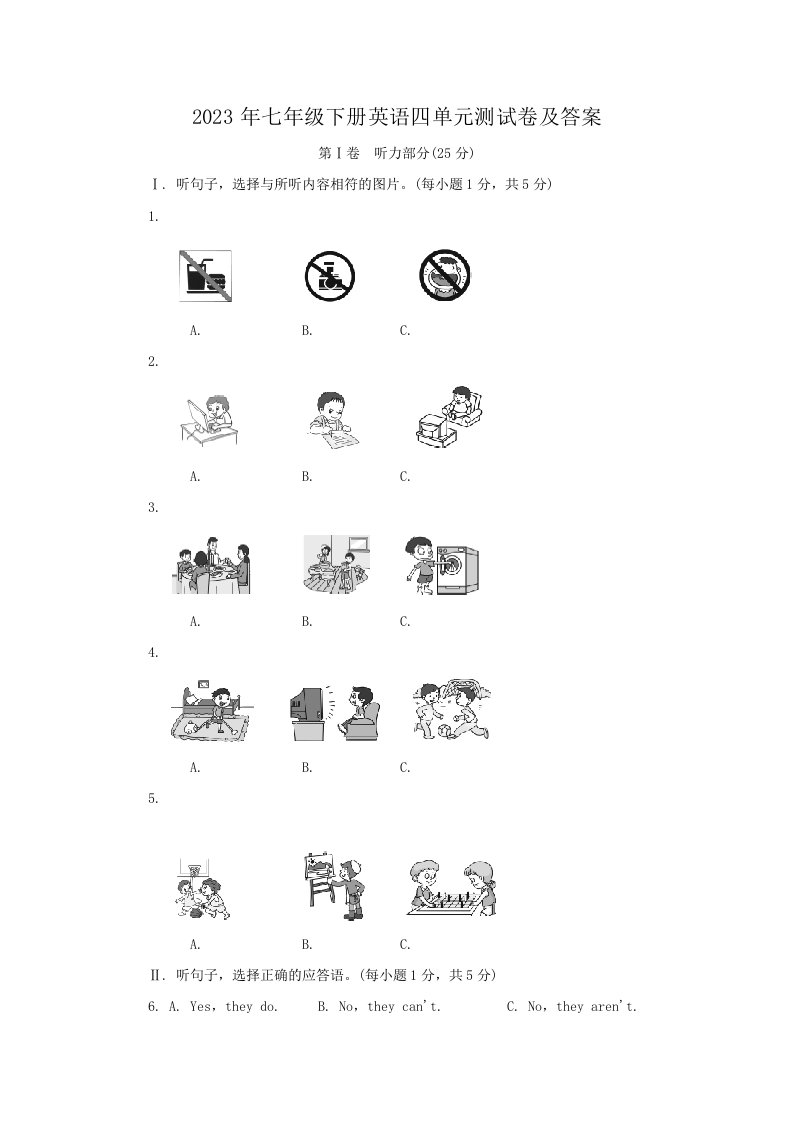 2023 年七年级下册英语四单元测试卷及答案

第Ⅰ卷 听力部分(25 分)

Ⅰ. 听句子，选择与所听内容相符的图片。(每小题 1 分，共 5 分)

1.

A. B. C.

2.

A. B. C.

3.

A. B. C.

4.

A. B. C.

5.

A. B. C.

Ⅱ. 听句子，选择正确的应答语。(每小题 1 分，共 5 分)

6. A. Yes，they do. B. No，they can't. C. No，they aren't.